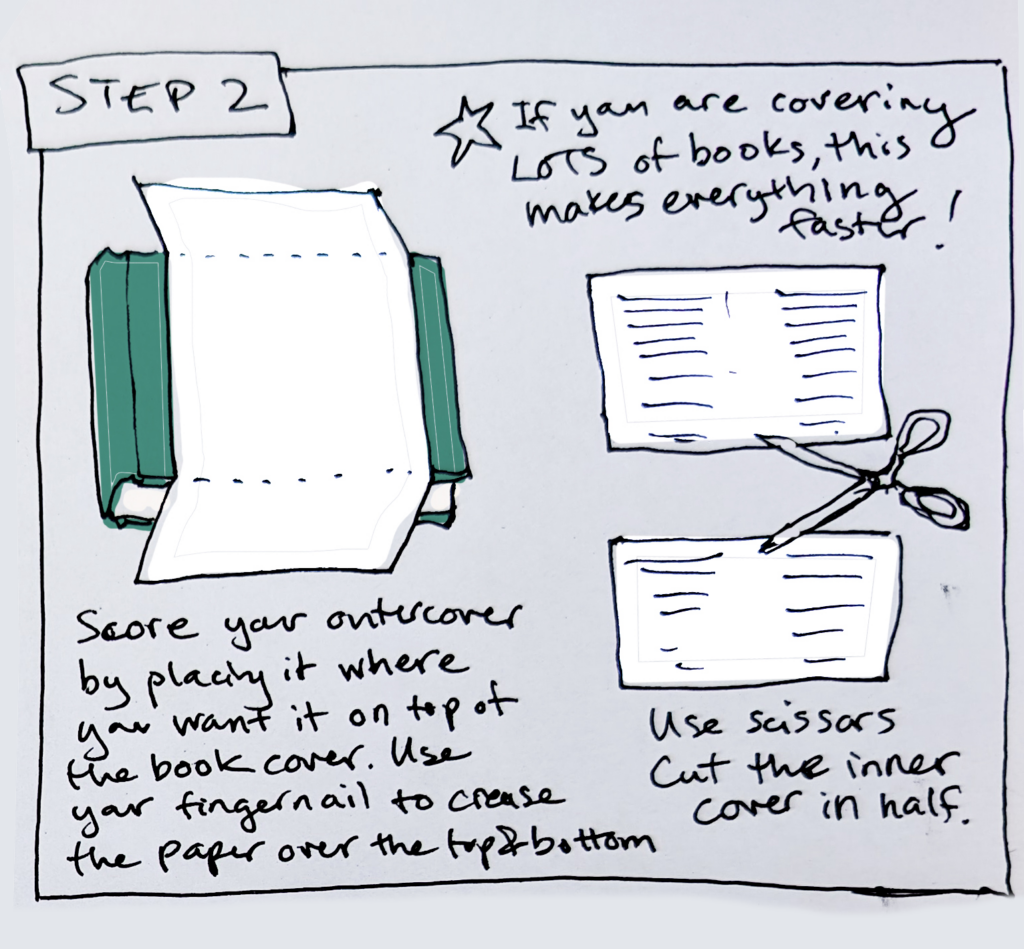 STEP 2

If you are covering LOTS of books, this makes everything faster!

Score your outercover by placing it where you want it on top of the book cover. Use your fingernail to crease the paper over the top & bottom

Use scissors Cut the inner cover in half.